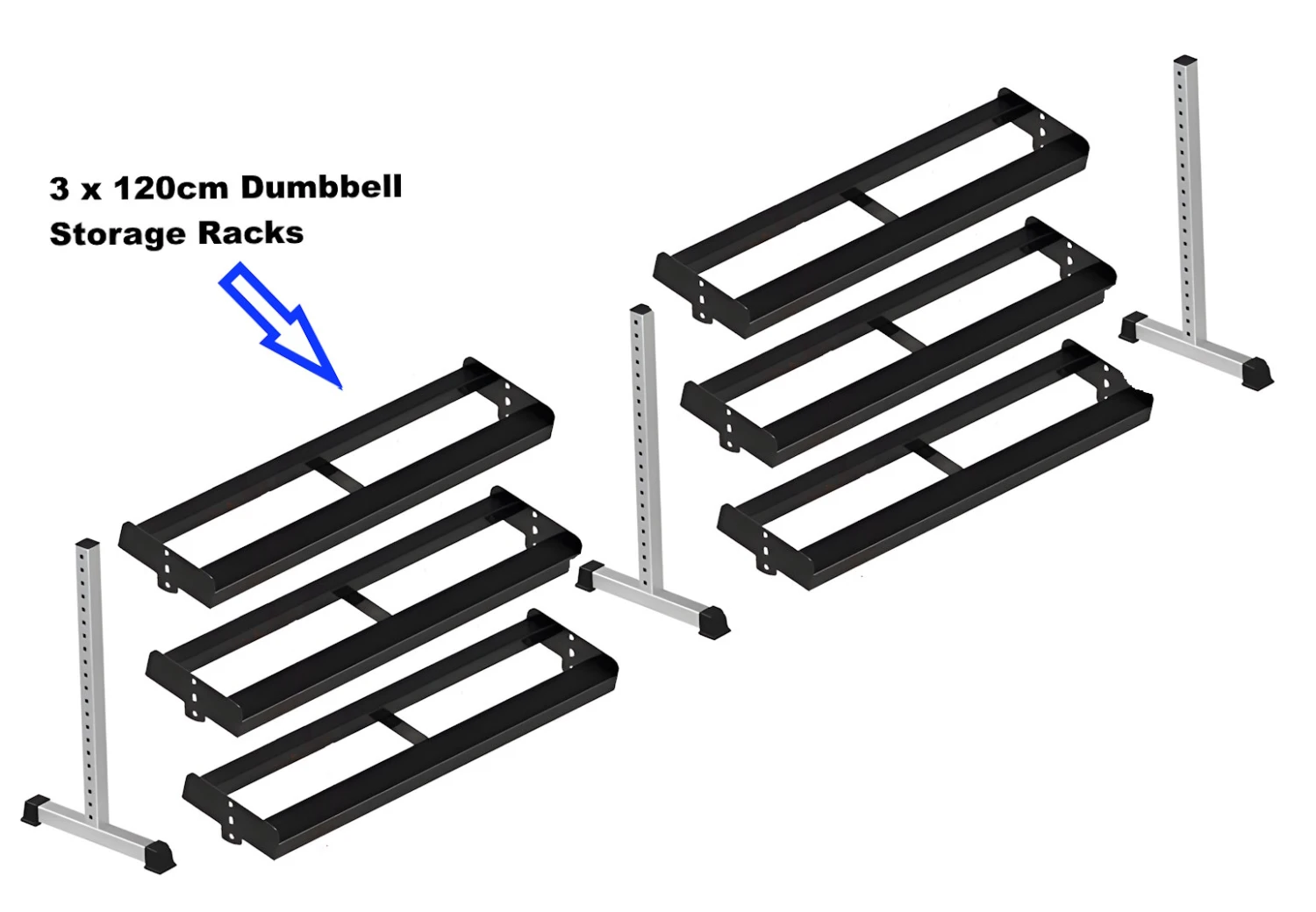 3 x 120cm Dumbbell Storage Racks